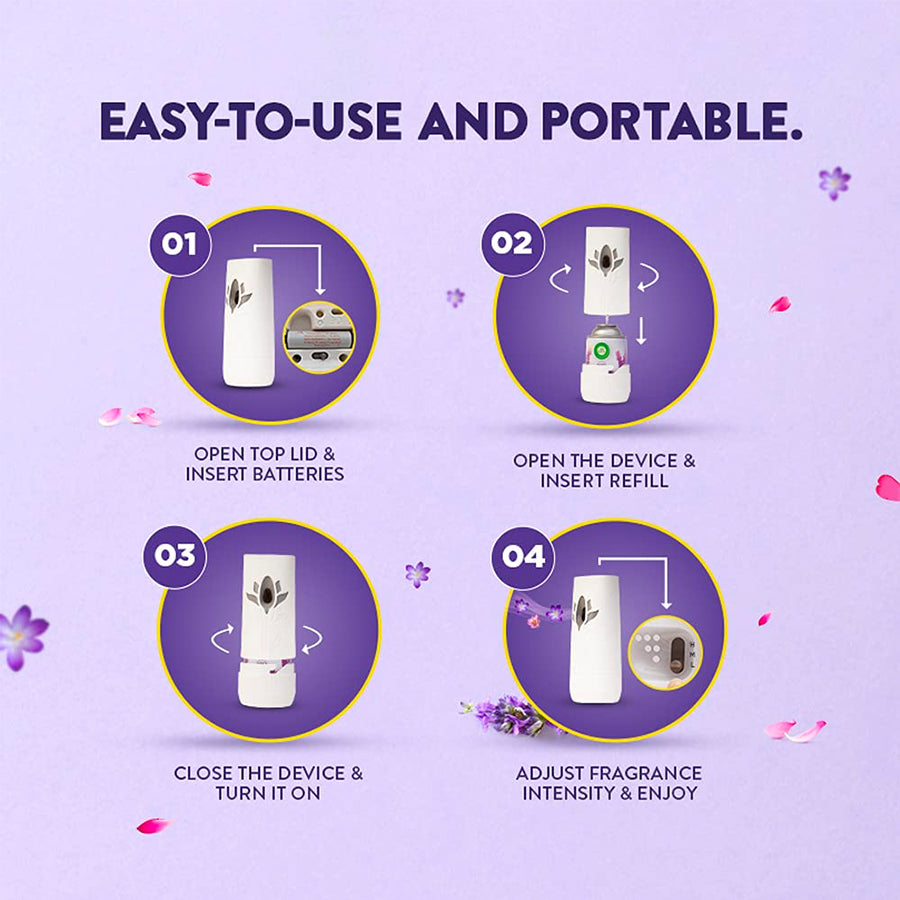 EASY-TO-USE AND PORTABLE.

01

OPEN TOP LID & INSERT BATTERIES

02

OPEN THE DEVICE & INSERT REFILL

03

CLOSE THE DEVICE & TURN IT ON

04

ADJUST FRAGRANCE INTENSITY & ENJOY