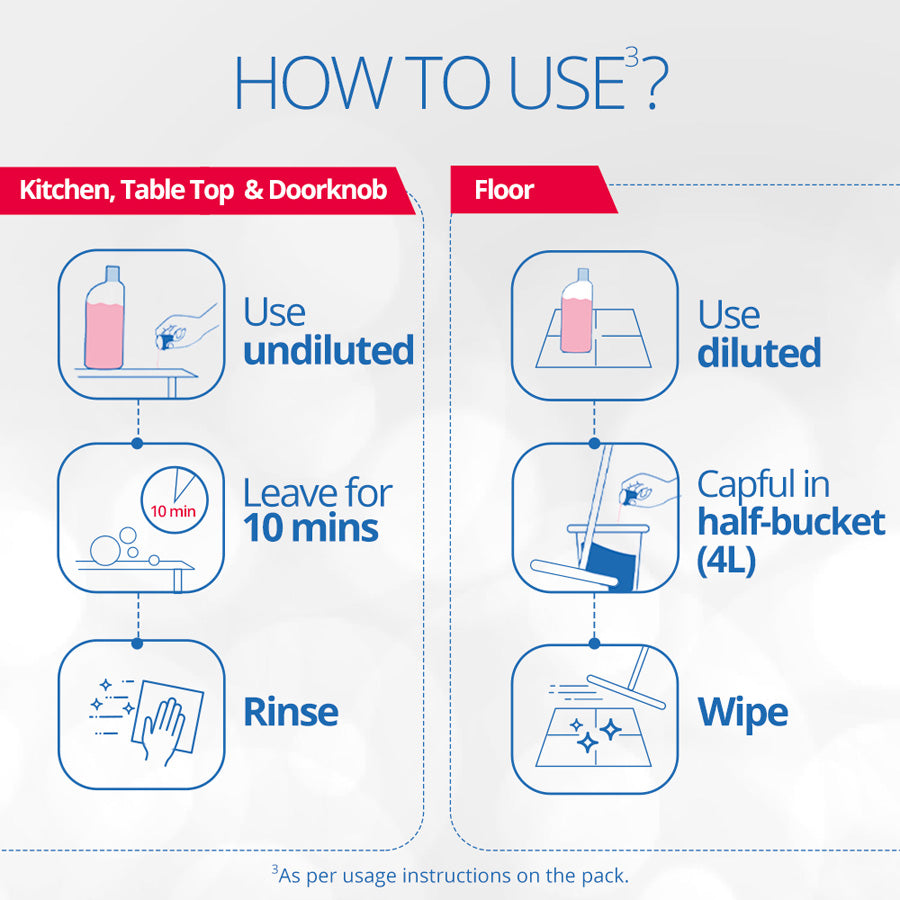 HOW TO USE$^3$?

Kitchen, Table Top & Doorknob

Use undiluted

10 min

Leave for 10 mins

Rinse

Floor

Use diluted

Capful in half-bucket (4L)

Wipe

$^3$As per usage instructions on the pack.